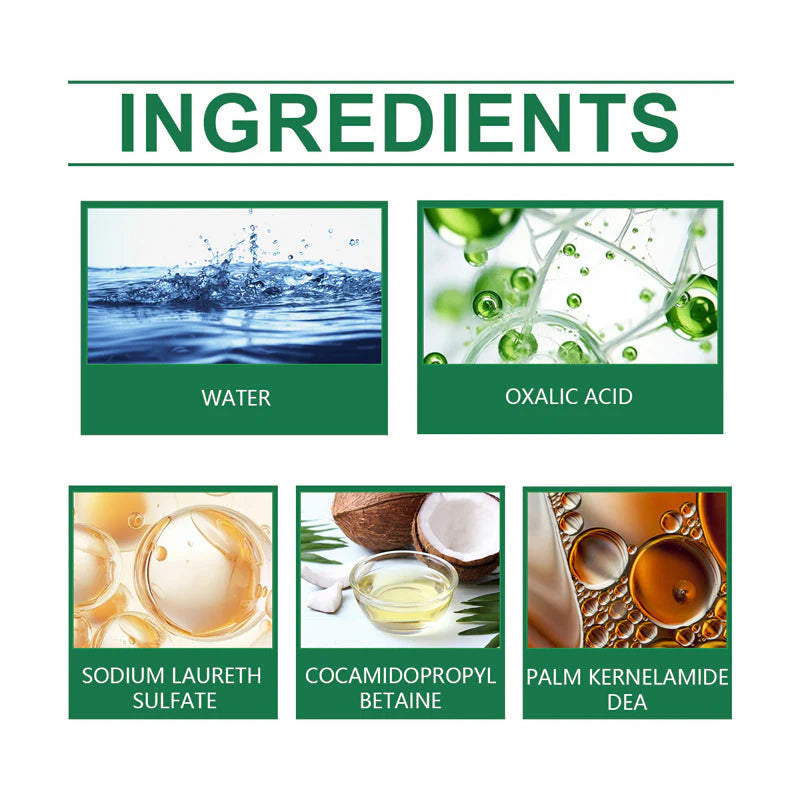 INGREDIENTS

WATER

OXALIC ACID

SODIUM LAURETH SULFATE

COCAMIDOPROPYL BETAINE

PALM KERNELAMIDE DEA